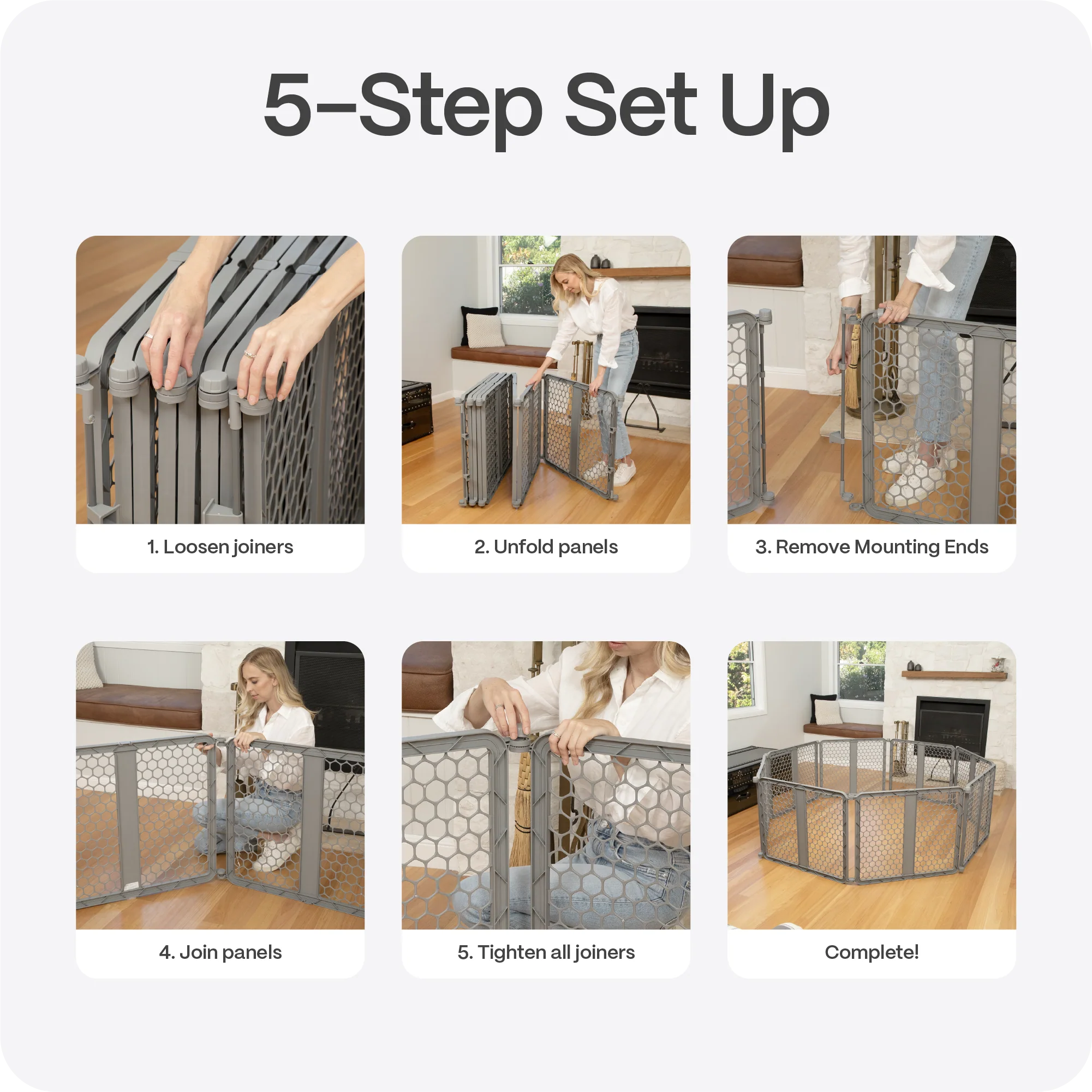 5-Step Set Up

1. Loosen joiners

2. Unfold panels

3. Remove Mounting Ends

4. Join panels

5. Tighten all joiners

Complete!